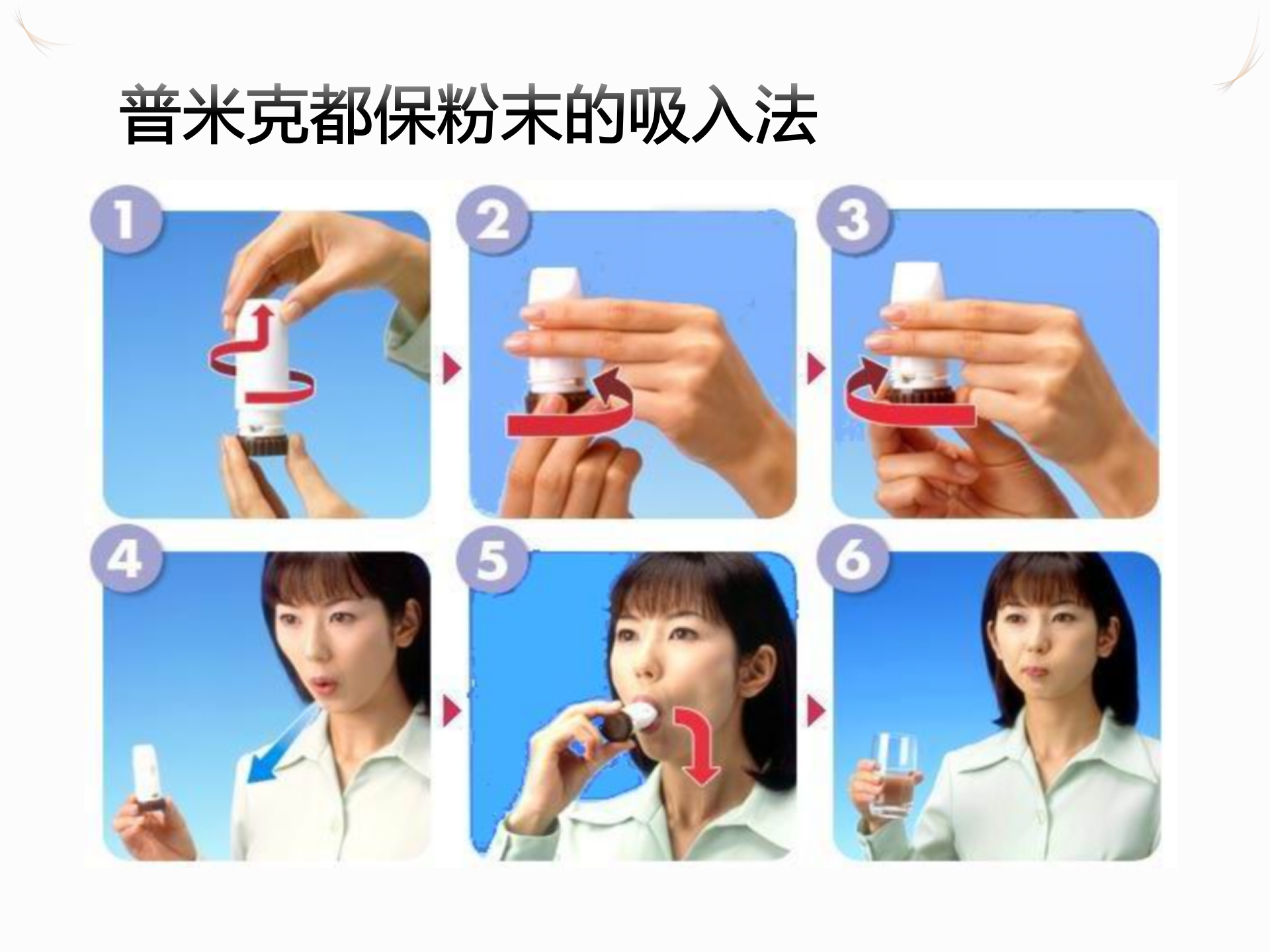 普米克都保粉末的吸入法

1

2

3

4

5

6