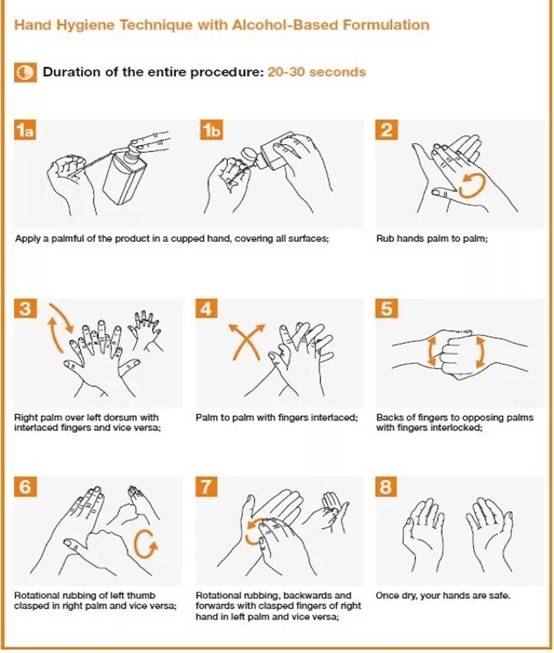 Hand Hygiene Technique with Alcohol-Based Formulation

Duration of the entire procedure: 20-30 seconds

1a

1b

Apply a palmful of the product in a cupped hand, covering all surfaces;

2

Rub hands palm to palm;

3

Right palm over left dorsum with interlaced fingers and vice versa;

4

Palm to palm with fingers interlaced;

5

Backs of fingers to opposing palms with fingers interlocked;

6

Rotational rubbing of left thumb clasped in right palm and vice versa;

7

Rotational rubbing, backwards and forwards with clasped fingers of right hand in left palm and vice versa;

8

Once dry, your hands are safe.